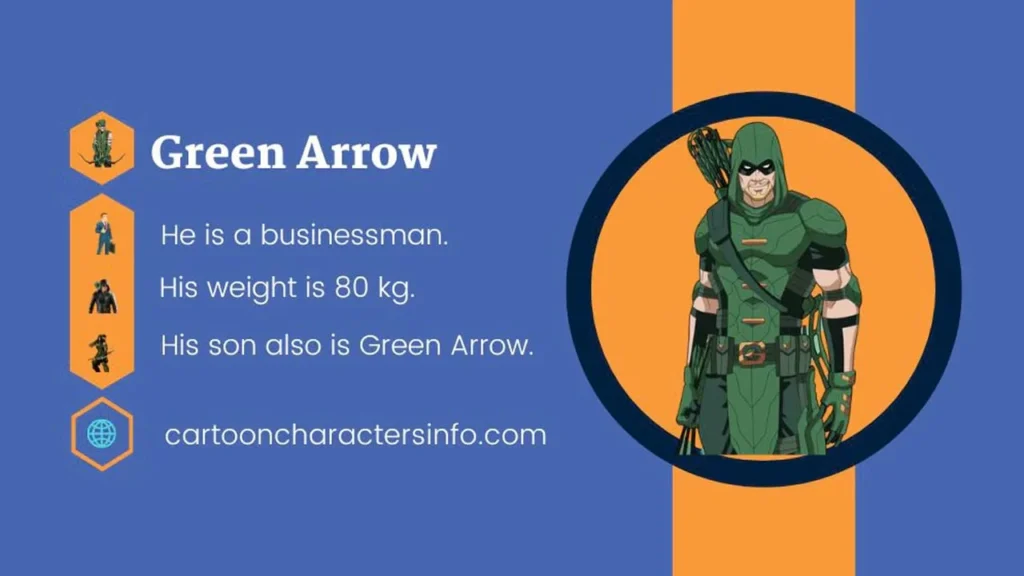 Green Arrow

He is a businessman.

His weight is 80 kg.

His son also is Green Arrow.

cartooncharactersinfo.com