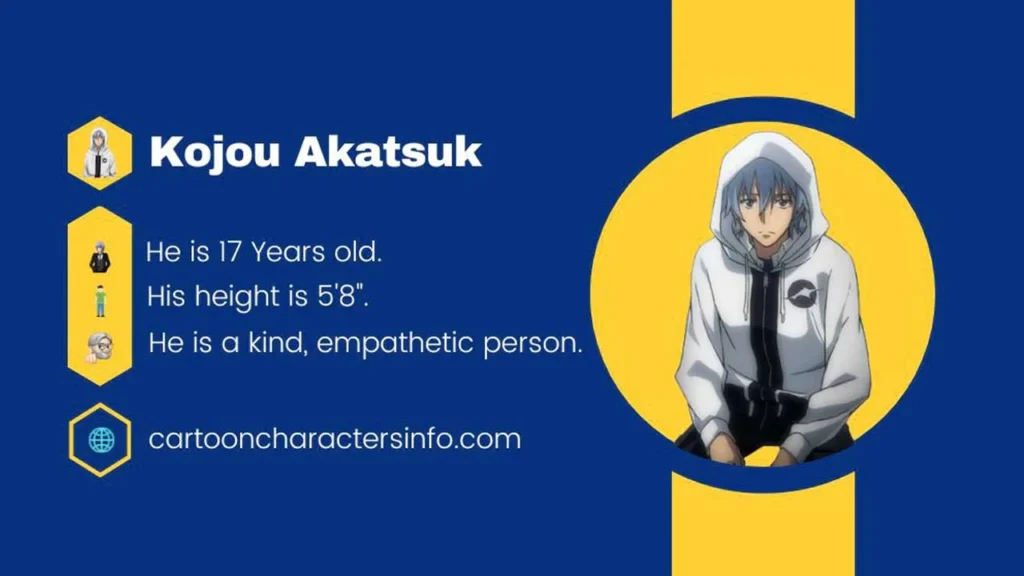 Kojou Akatsuk

He is 17 Years old.
His height is 5'8".
He is a kind, empathetic person.

cartooncharactersinfo.com