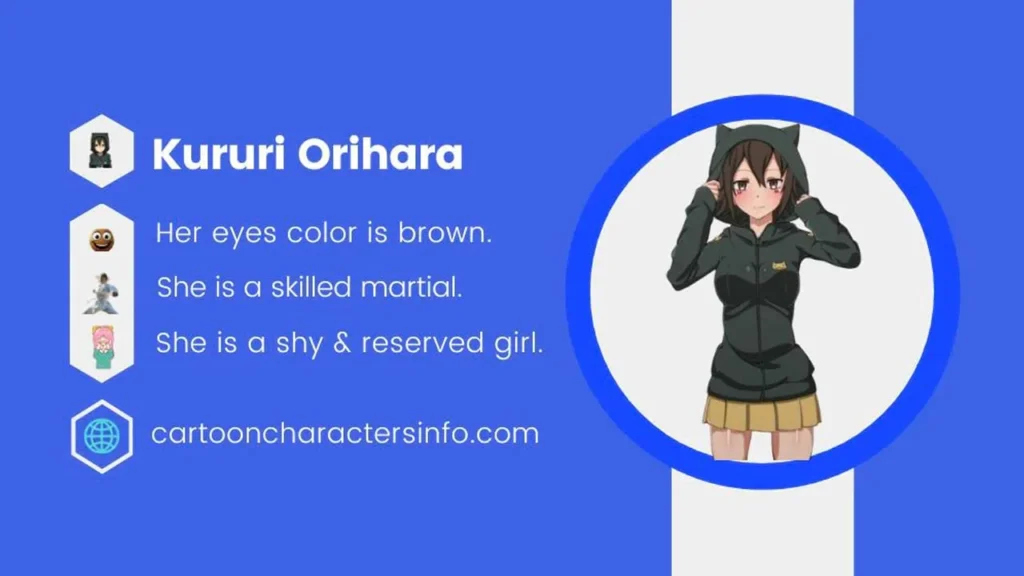 Kururi Orihara

Her eyes color is brown.

She is a skilled martial.

She is a shy & reserved girl.

cartooncharactersinfo.com